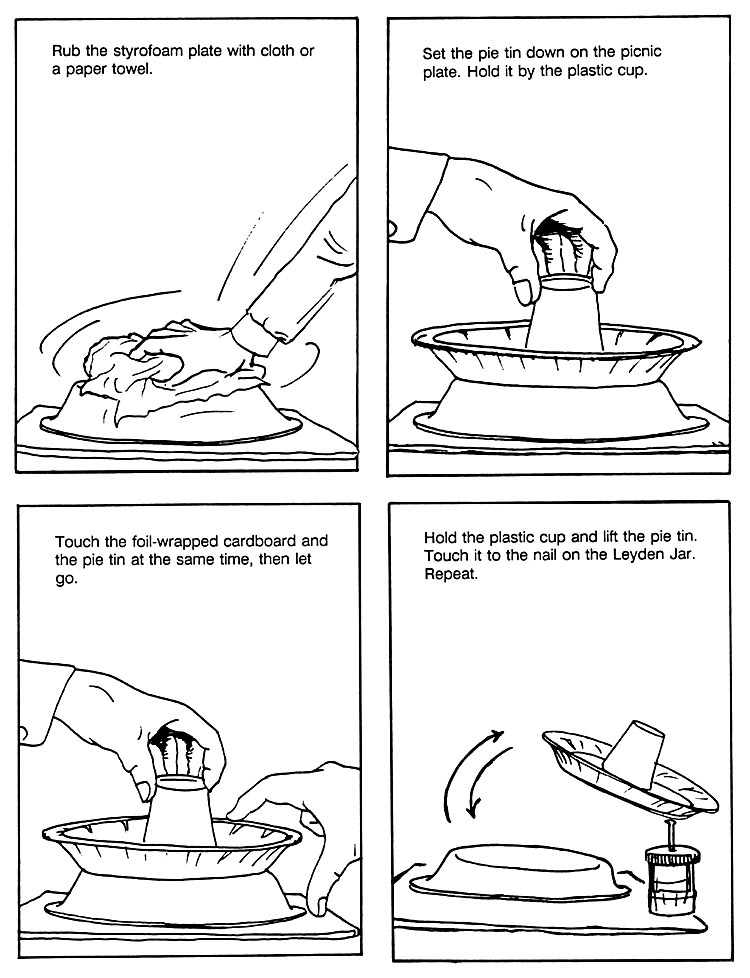 Rub the styrofoam plate with cloth or a paper towel.

Set the pie tin down on the picnic plate. Hold it by the plastic cup.

Touch the foil-wrapped cardboard and the pie tin at the same time, then let go.

Hold the plastic cup and lift the pie tin. Touch it to the nail on the Leyden Jar. Repeat.